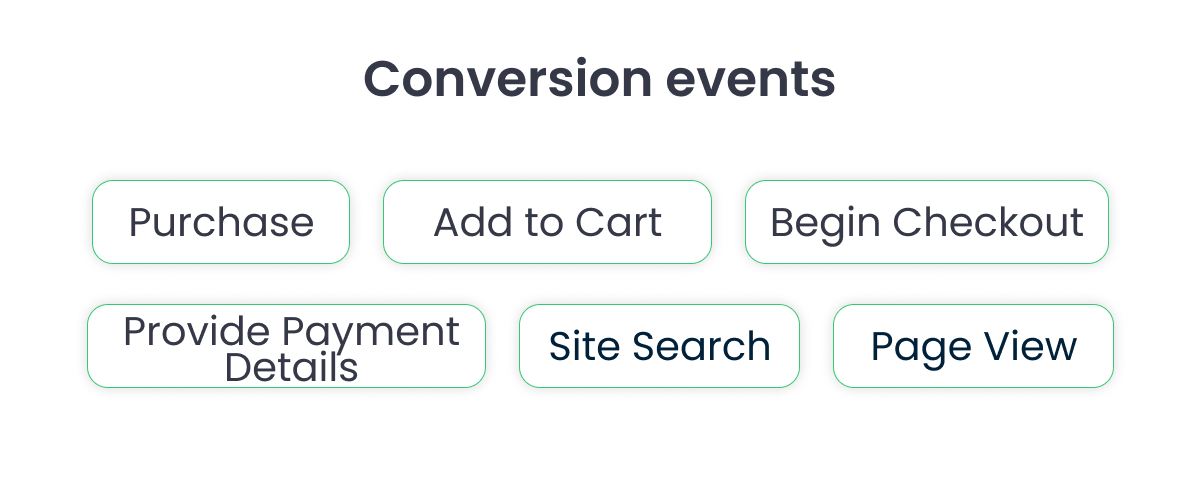 Conversion events

Purchase

Add to Cart

Begin Checkout

Provide Payment Details

Site Search

Page View